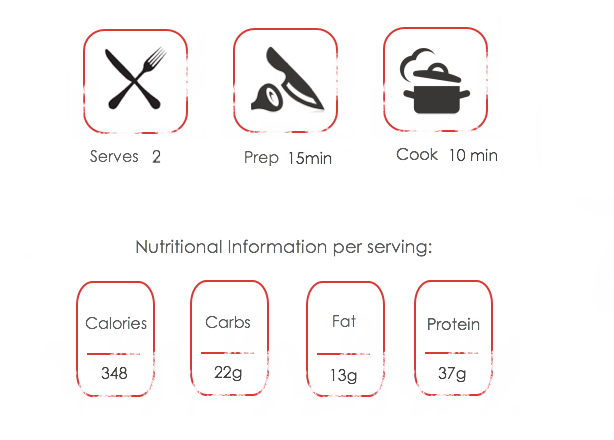 Serves 2

Prep 15min

Cook 10 min

Nutritional Information per serving:

Calories
348

Carbs
22g

Fat
13g

Protein
37g